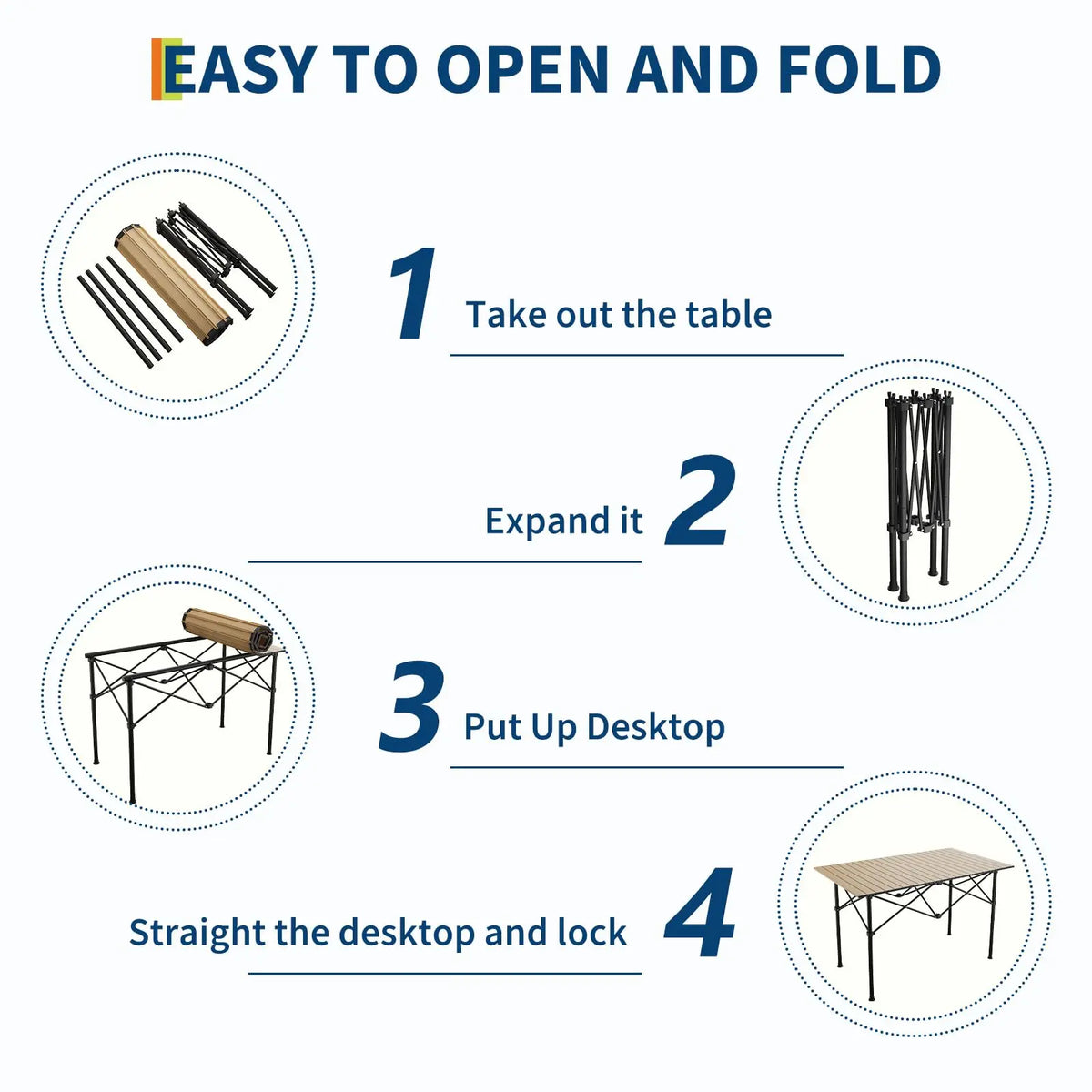 EASY TO OPEN AND FOLD

1 Take out the table

Expand it 2

3 Put Up Desktop

Straight the desktop and lock 4